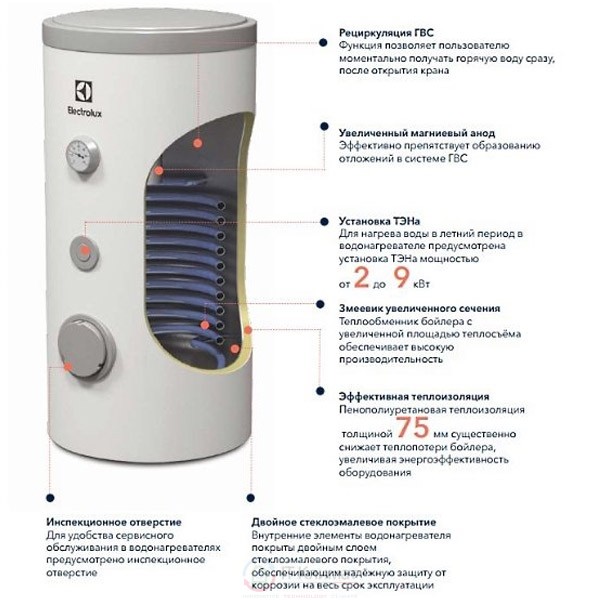 Electrolux

Рециркуляция ГВС
Функция позволяет пользователю моментально получать горячую воду сразу, после открытия крана

Увеличенный магниевый анод
Эффективно препятствует образованию отложений в системе ГВС

Установка ТЭНа
Для нагрева воды в летний период в водонагревателе предусмотрена установка ТЭНа мощностью от 2 до 9 кВт

Змеевик увеличенного сечения
Теплообменник бойлера с увеличенной площадью теплосъёма обеспечивает высокую производительность

Эффективная теплоизоляция
Пенополиуретановая теплоизоляция толщиной 75 мм существенно снижает теплопотери бойлера, увеличивая энергоэффективность оборудования

Инспекционное отверстие
Для удобства сервисного обслуживания в водонагревателях предусмотрено инспекционное отверстие

Двойное стеклоэмалевое покрытие
Внутренние элементы водонагревателя покрыты двойным слоем стеклоэмалевого покрытия, обеспечивающим надёжную защиту от коррозии на весь срок эксплуатации